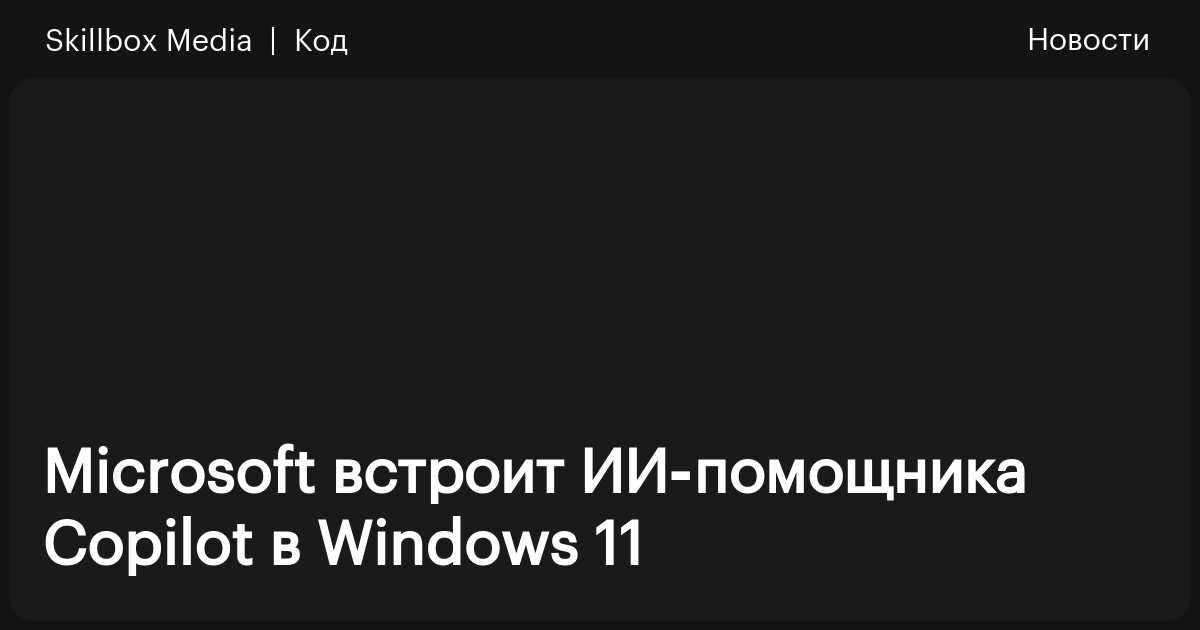 Skillbox Media | Код

Новости

Microsoft встроит ИИ-помощника Copilot в Windows 11