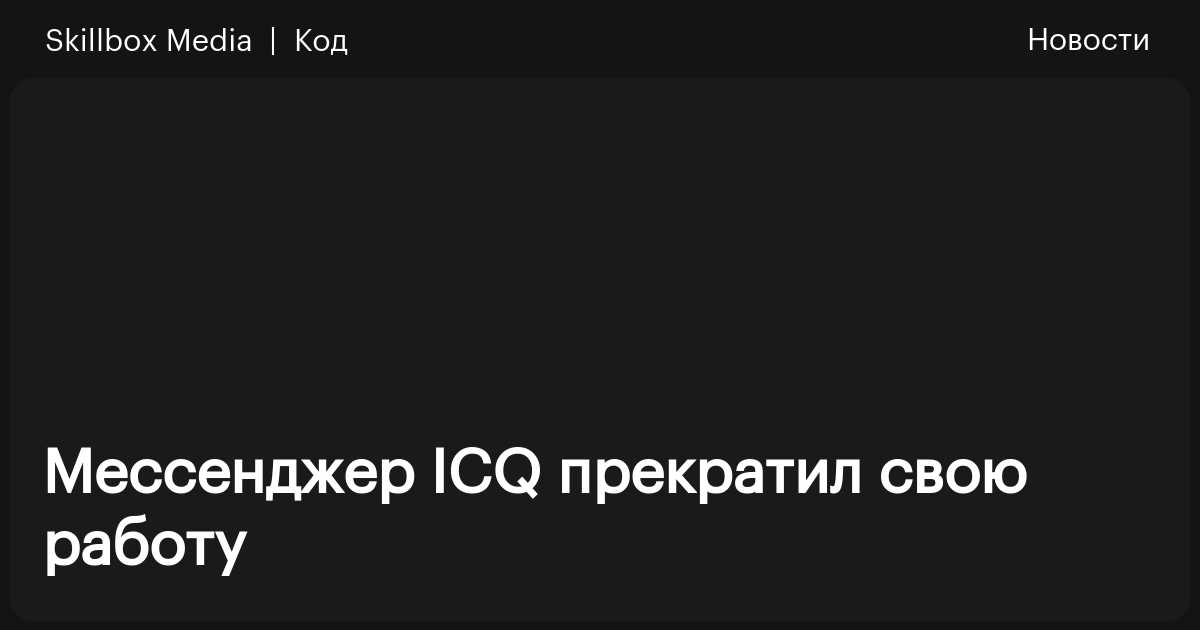 Skillbox Media | Код

Новости

Мессенджер ICQ прекратил свою работу