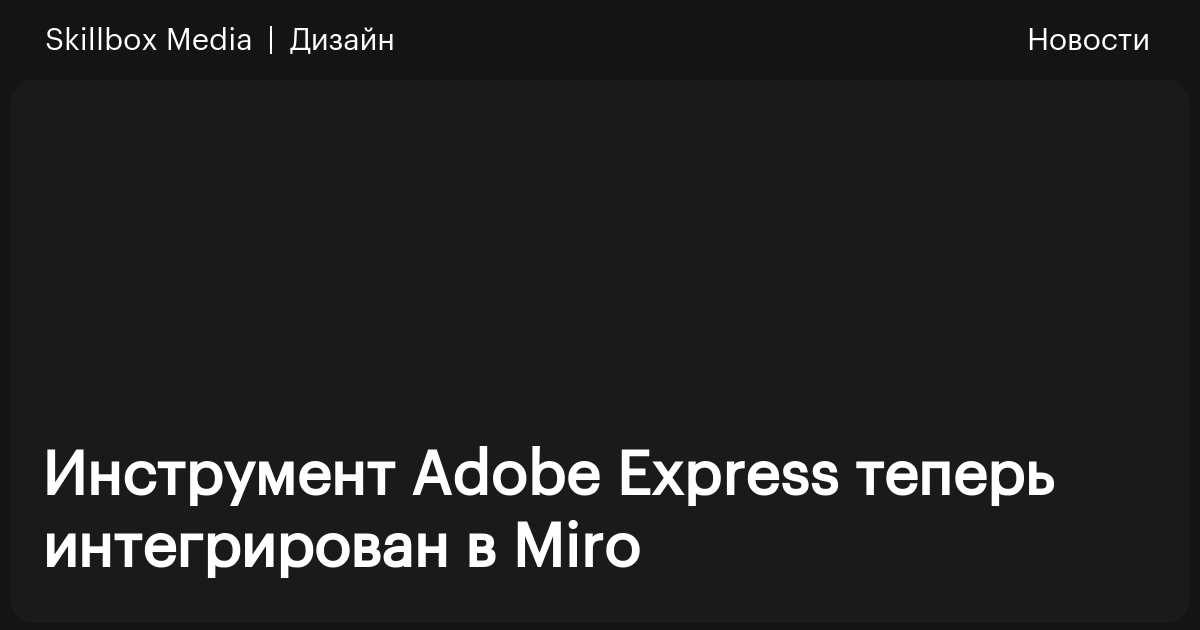 Skillbox Media | Дизайн

Новости

Инструмент Adobe Express теперь интегрирован в Miro