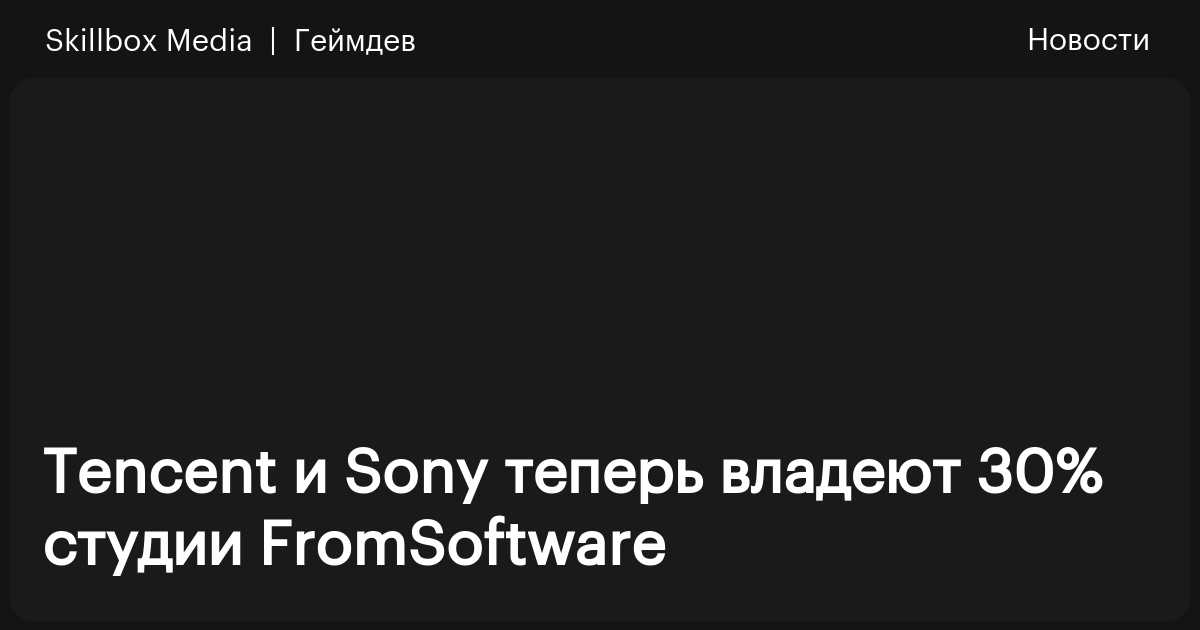 Skillbox Media | Геймдев

Новости

Tencent и Sony теперь владеют 30% студии FromSoftware