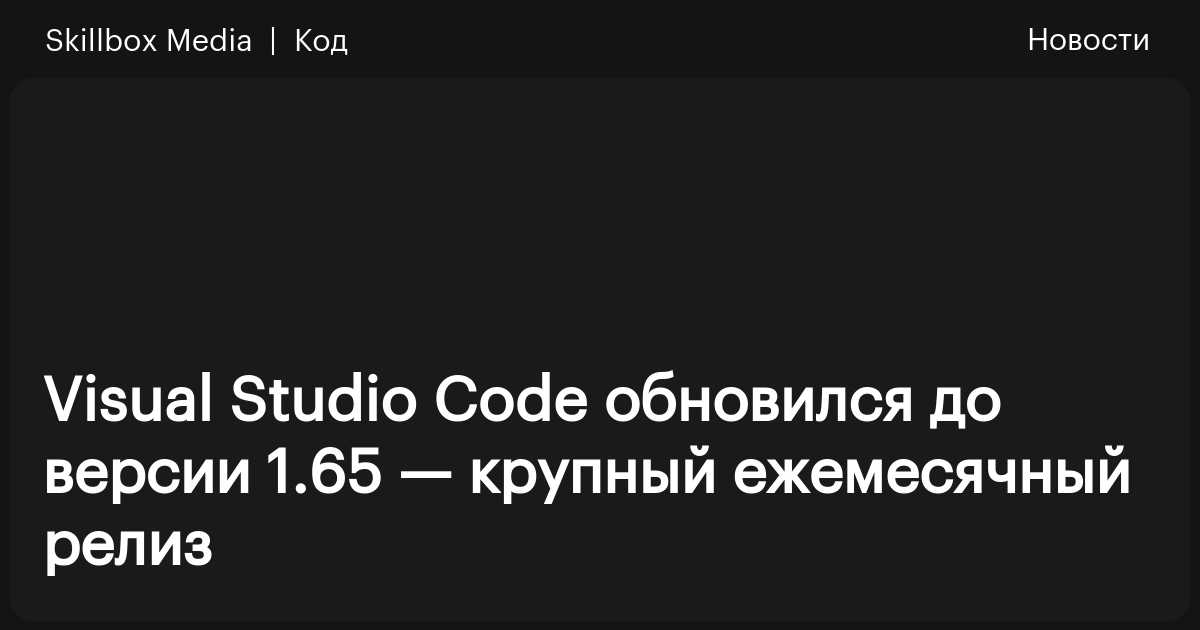 Skillbox Media | Код

Новости

Visual Studio Code обновился до версии 1.65 — крупный ежемесячный релиз