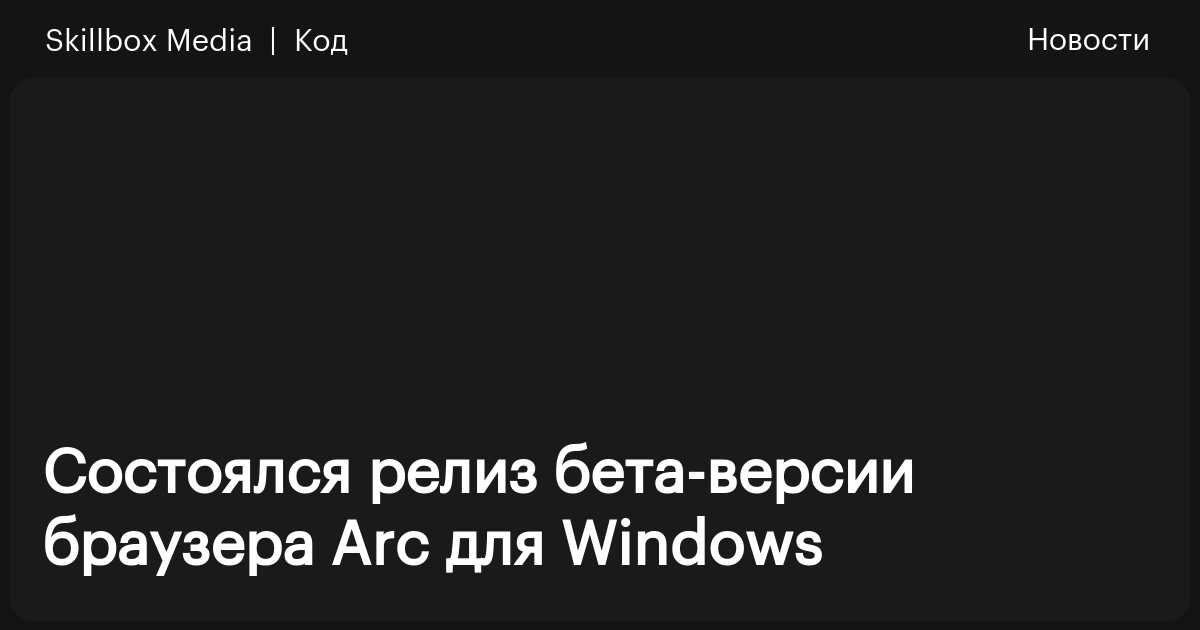 Skillbox Media | Код

Новости

Состоялся релиз бета-версии браузера Arc для Windows