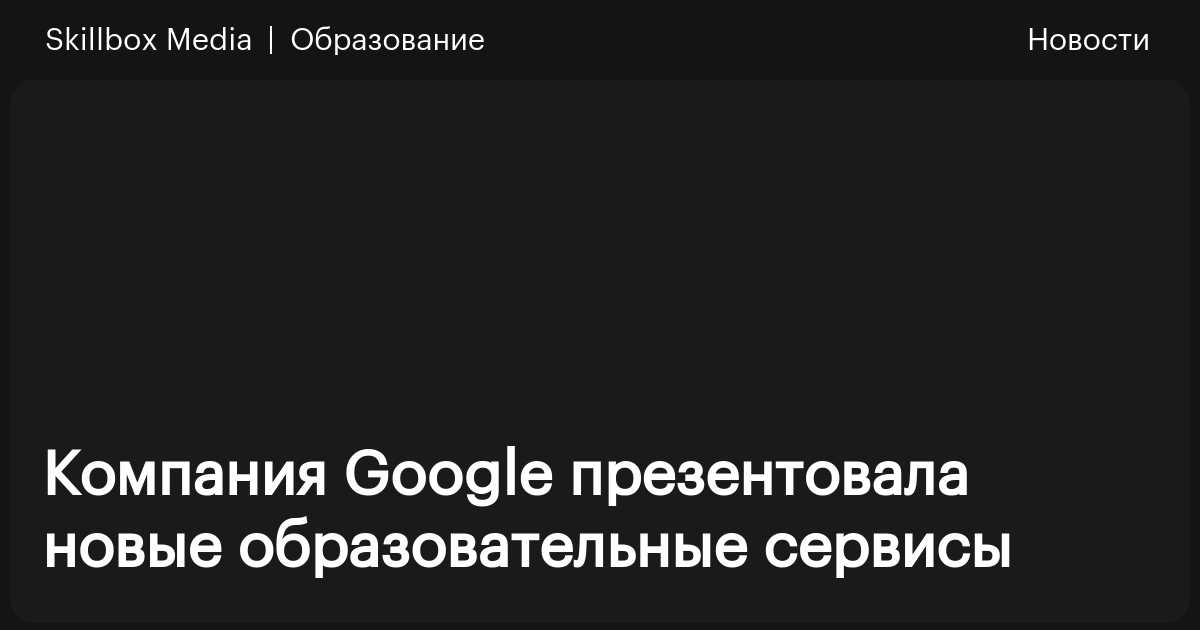 Skillbox Media | Образование

Новости

Компания Google презентовала новые образовательные сервисы