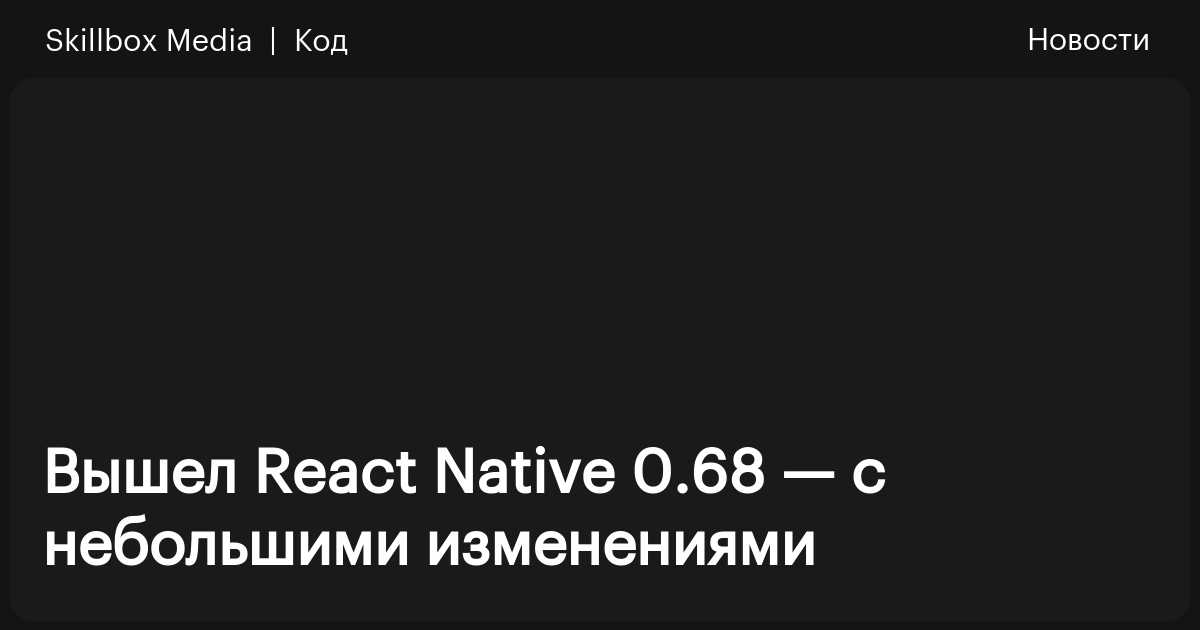 Skillbox Media | Код

Новости

Вышел React Native 0.68 — с небольшими изменениями