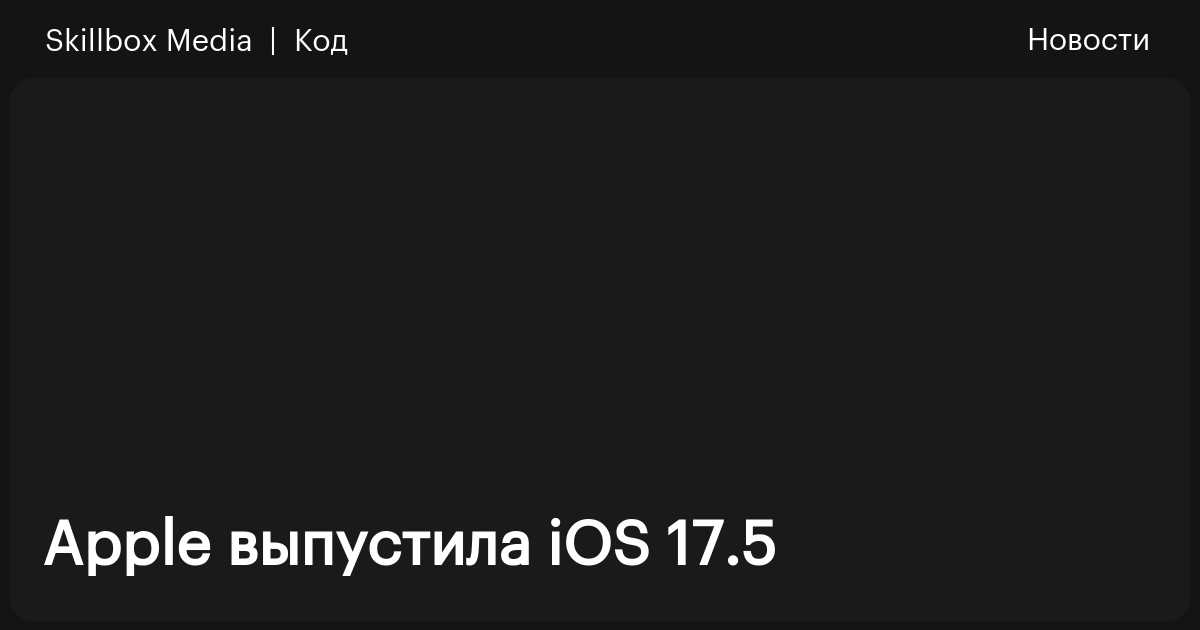 Skillbox Media | Код

Новости

Apple выпустила iOS 17.5