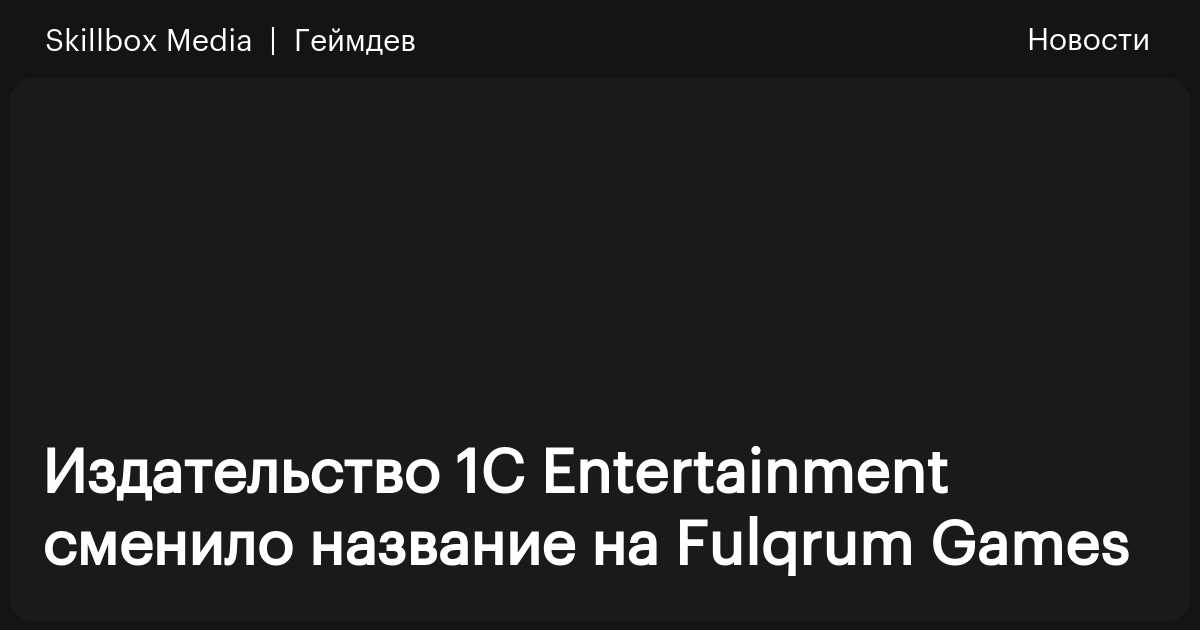 Skillbox Media | Геймдев

Новости

Издательство 1C Entertainment сменило название на Fulqrum Games