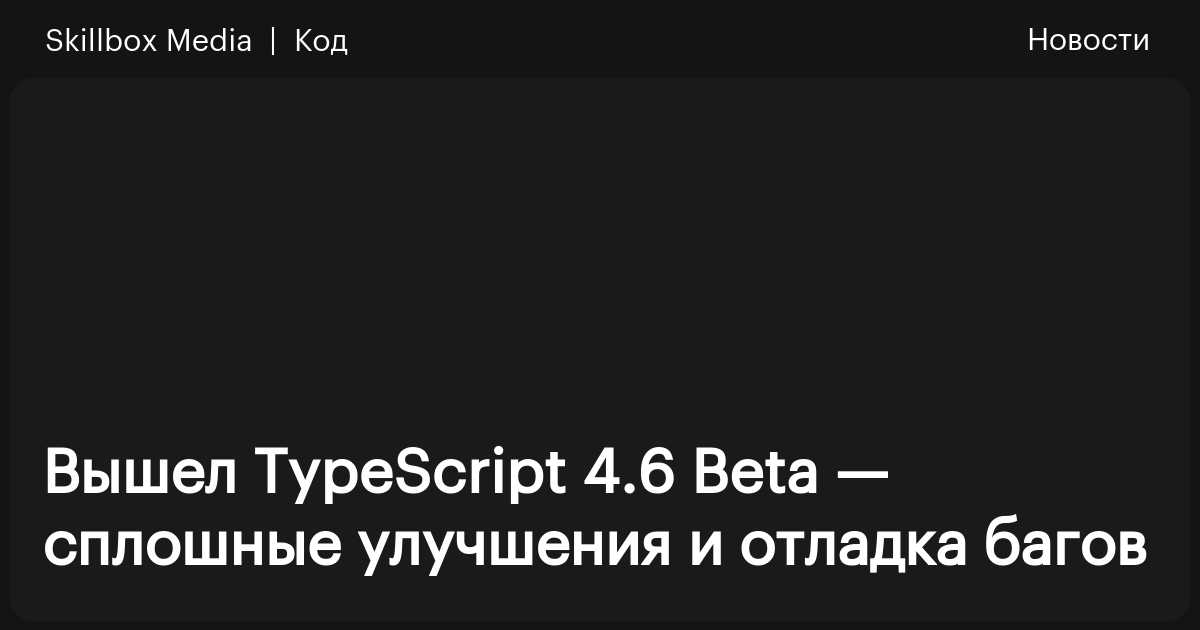 Skillbox Media | Код

Новости

Вышел TypeScript 4.6 Beta — сплошные улучшения и отладка багов