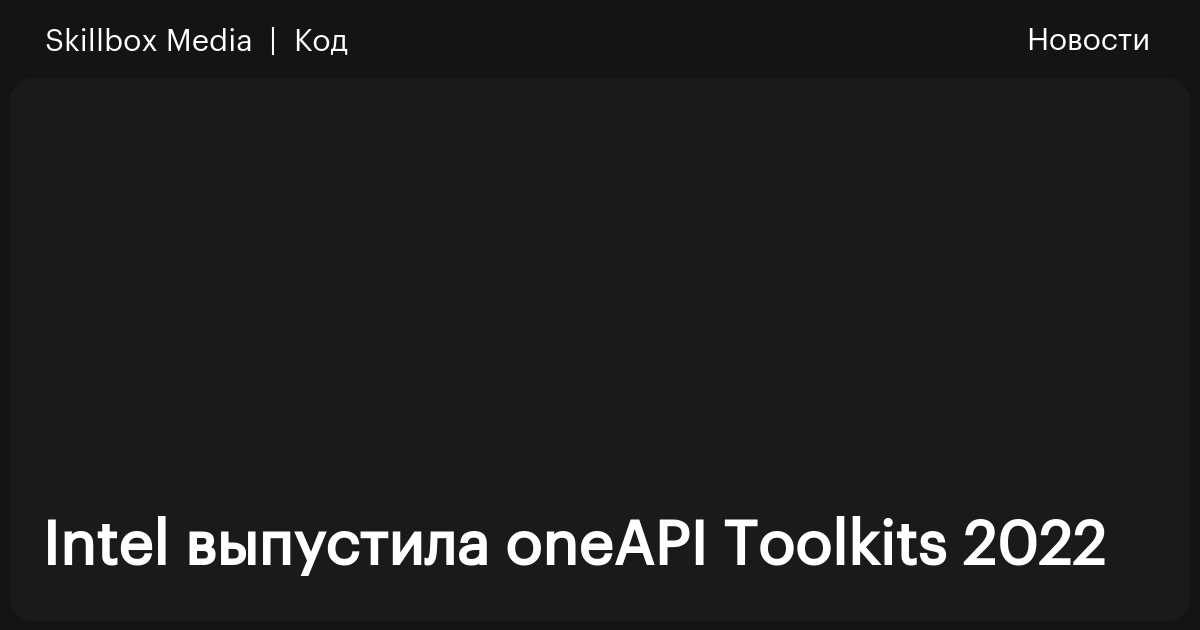 Skillbox Media | Код

Новости

Intel выпустила oneAPI Toolkits 2022