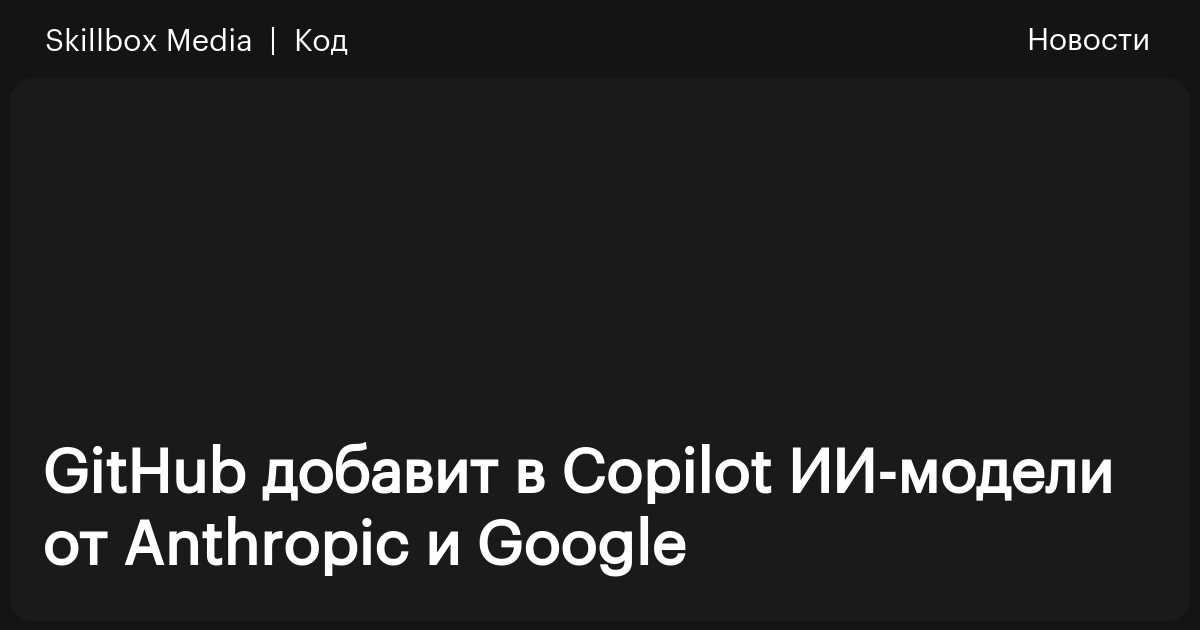 Skillbox Media | Код

Новости

GitHub добавит в Copilot ИИ-модели от Anthropic и Google