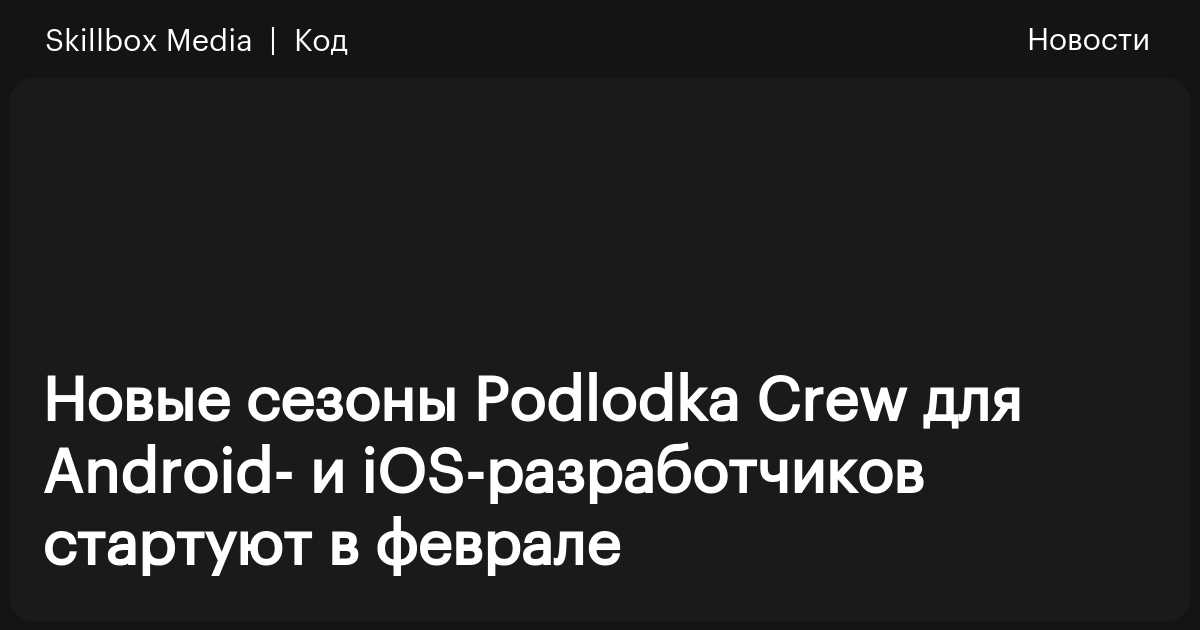 Skillbox Media | Код

Новости

Новые сезоны Podlodka Crew для Android- и iOS-разработчиков стартуют в феврале