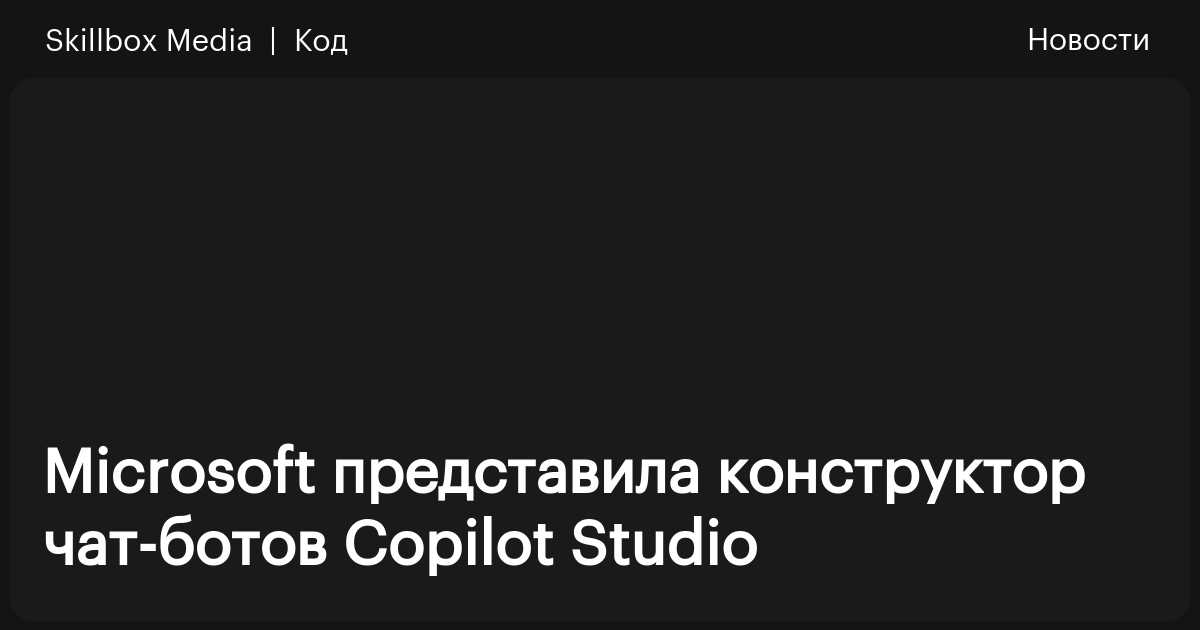 Skillbox Media | Код

Новости

Microsoft представила конструктор чат-ботов Copilot Studio