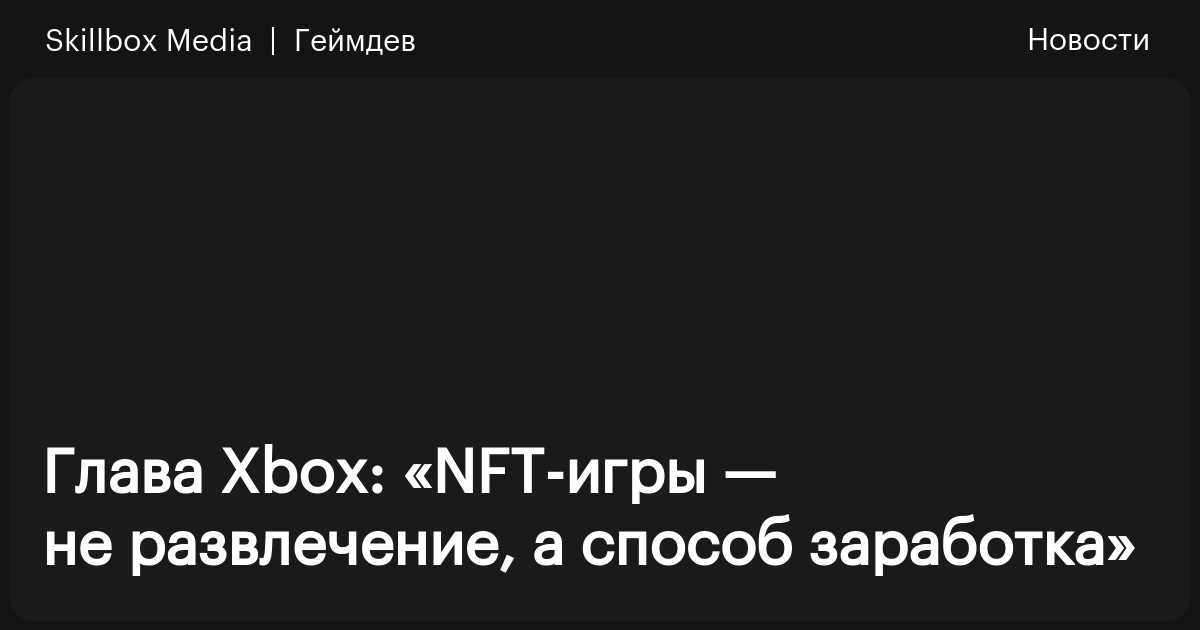 Skillbox Media | Геймдев

Новости

Глава Xbox: «NFT-игры — не развлечение, а способ заработка»